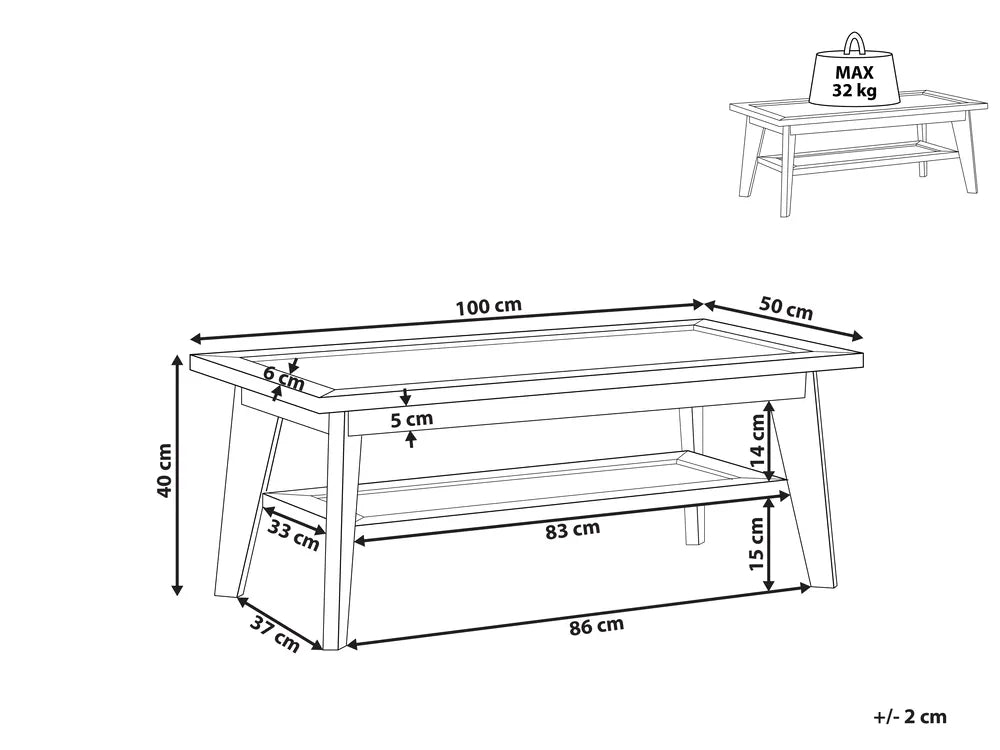 MAX
32 kg

100 cm
50 cm
6 cm
5 cm
40 cm
14 cm
33 cm
83 cm
15 cm
37 cm
86 cm

+/- 2 cm